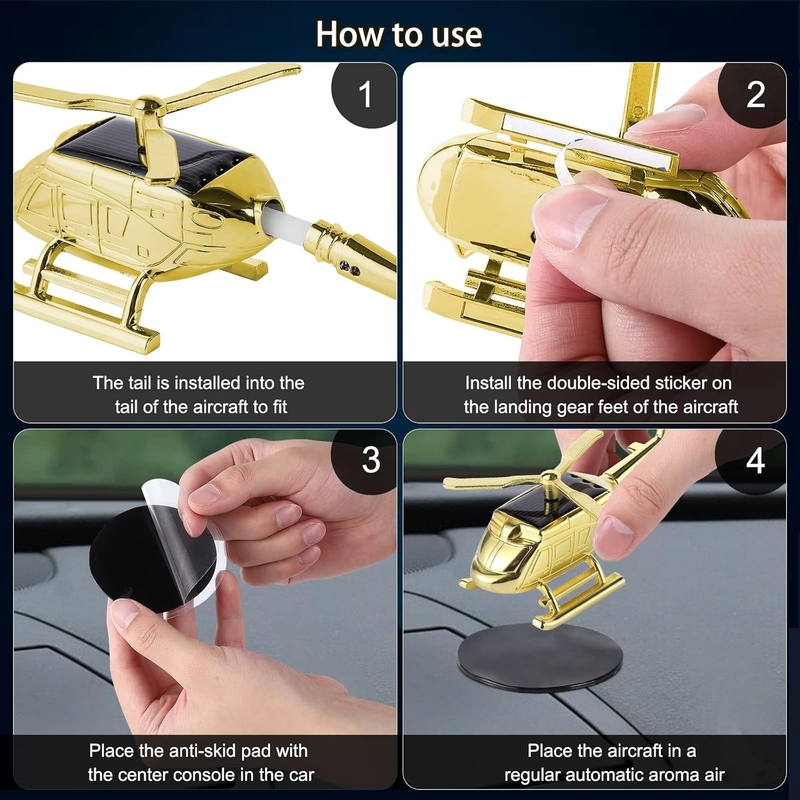 How to use

1

The tail is installed into the tail of the aircraft to fit

2

Install the double-sided sticker on the landing gear feet of the aircraft

3

Place the anti-skid pad with the center console in the car

4

Place the aircraft in a regular automatic aroma air