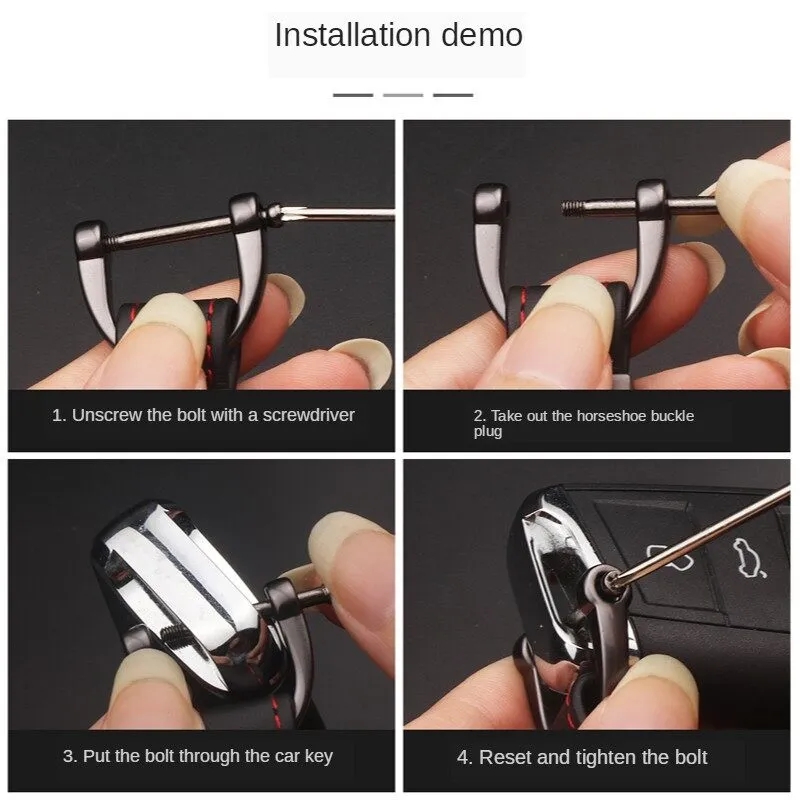 Installation demo

1. Unscrew the bolt with a screwdriver

2. Take out the horseshoe buckle plug

3. Put the bolt through the car key

4. Reset and tighten the bolt