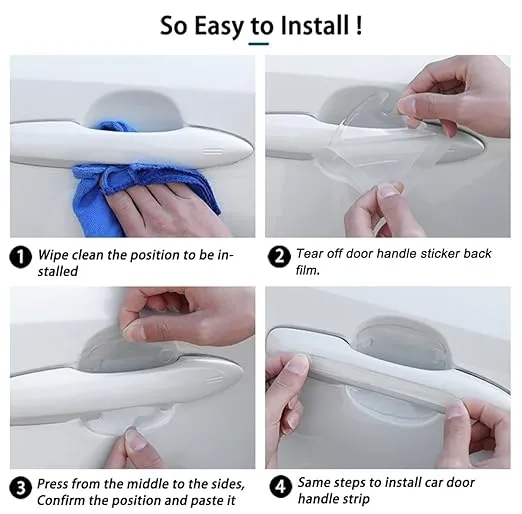 So Easy to Install !

1 Wipe clean the position to be installed

2 Tear off door handle sticker back film.

3 Press from the middle to the sides, Confirm the position and paste it

4 Same steps to install car door handle strip