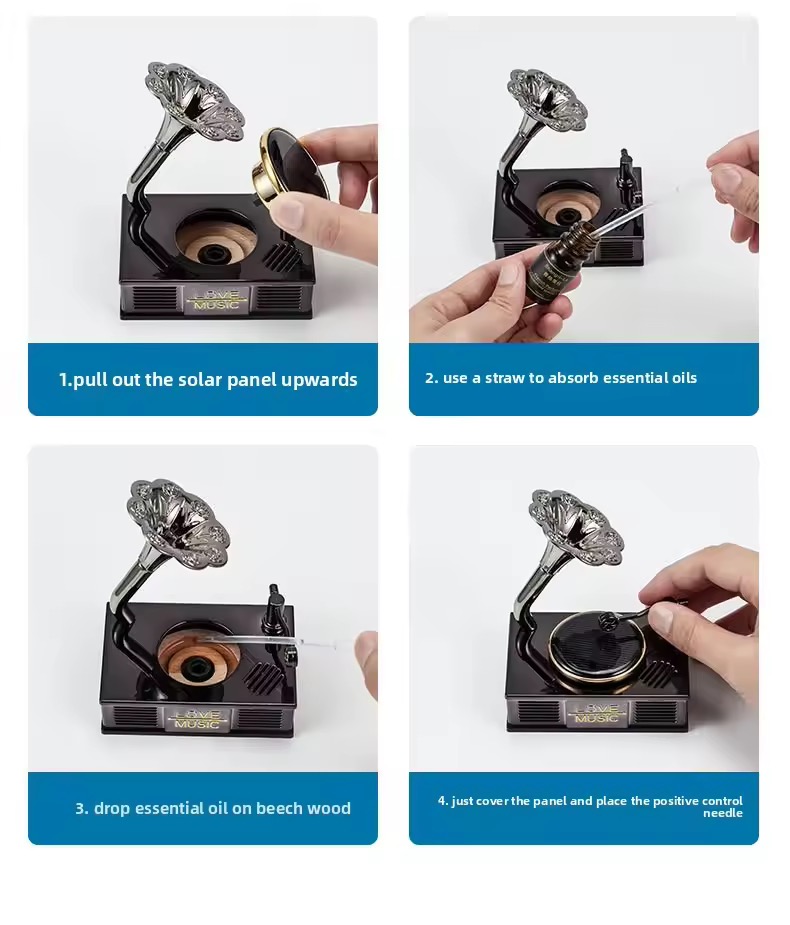 LOVE MUSIC

1.pull out the solar panel upwards

2. use a straw to absorb essential oils

LOVE MUSIC

3. drop essential oil on beech wood

LOVE MUSIC

4. just cover the panel and place the positive control needle