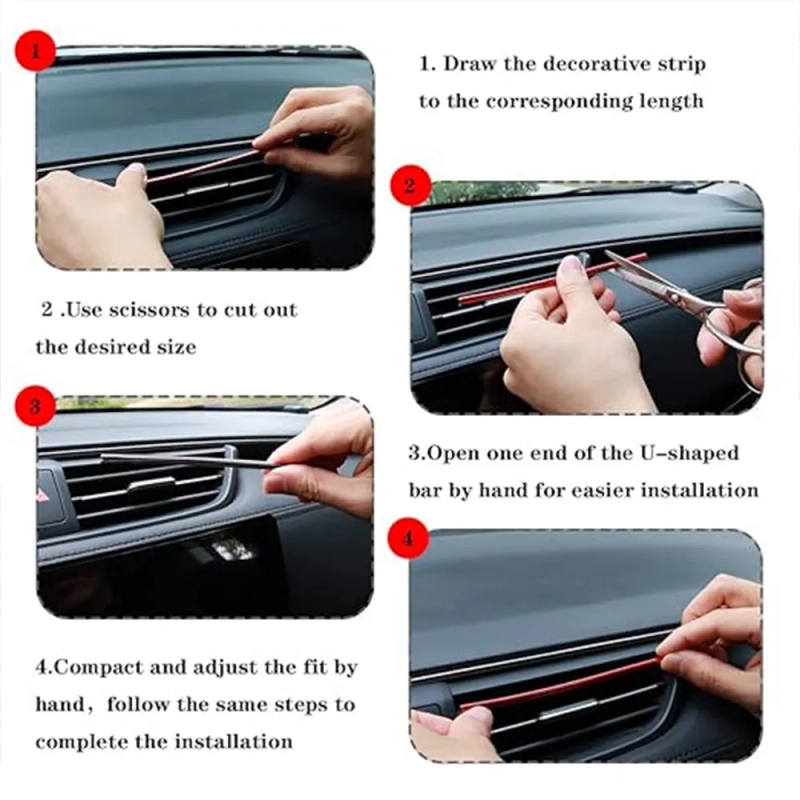 1

1. Draw the decorative strip to the corresponding length

2

2 .Use scissors to cut out the desired size

3

3.Open one end of the U-shaped bar by hand for easier installation

4

4.Compact and adjust the fit by hand, follow the same steps to complete the installation